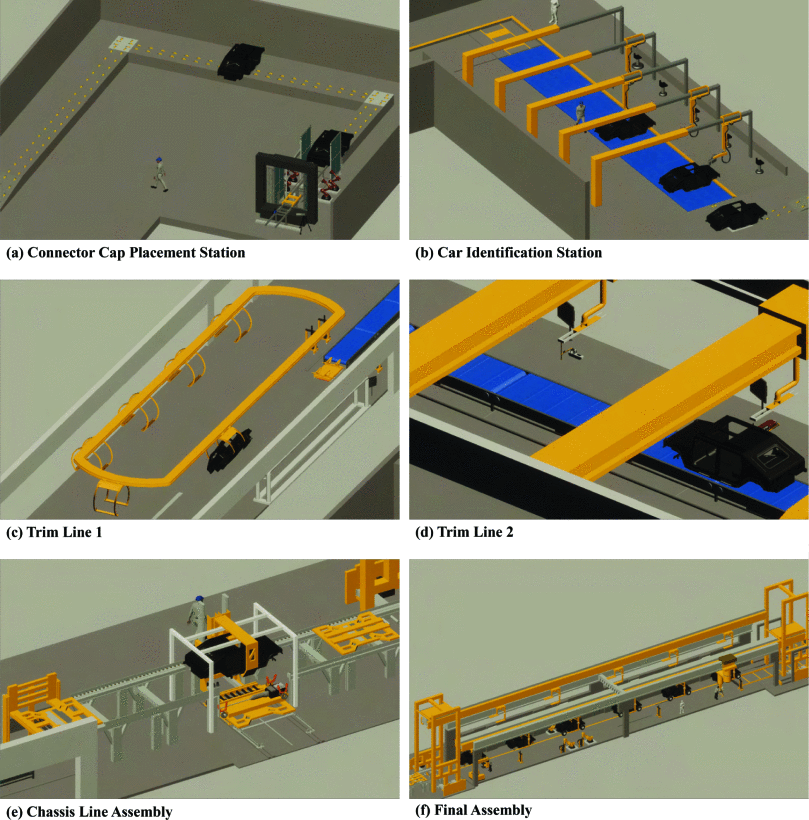 (a) Connector Cap Placement Station

(b) Car Identification Station

(c) Trim Line 1

(d) Trim Line 2

(e) Chassis Line Assembly

(f) Final Assembly